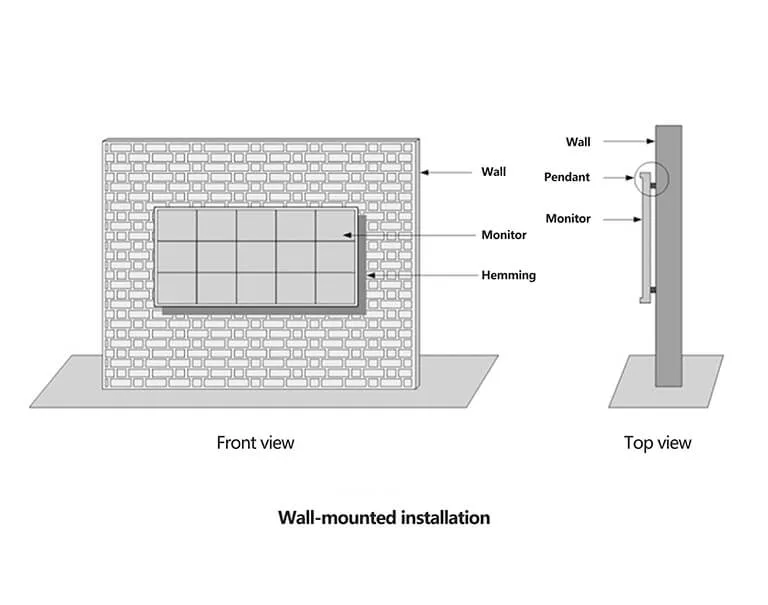 Wall
Monitor
Hemming

Front view

Wall
Pendant
Monitor

Top view

Wall-mounted installation